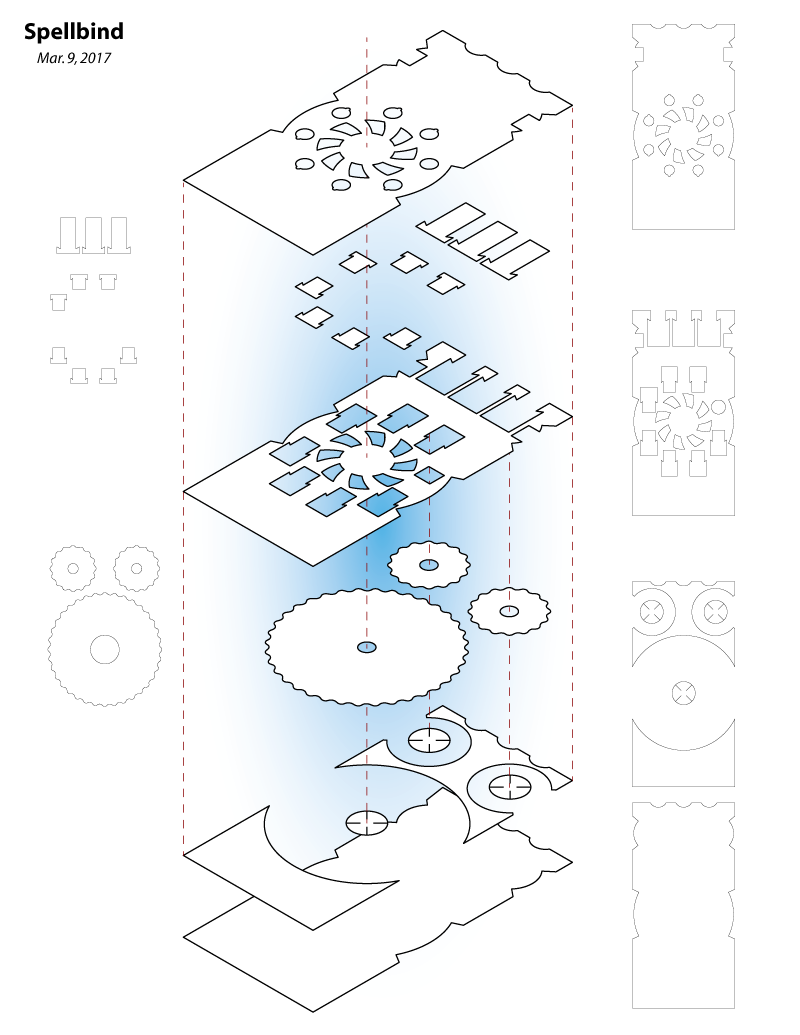 Spellbind

Mar. 9, 2017